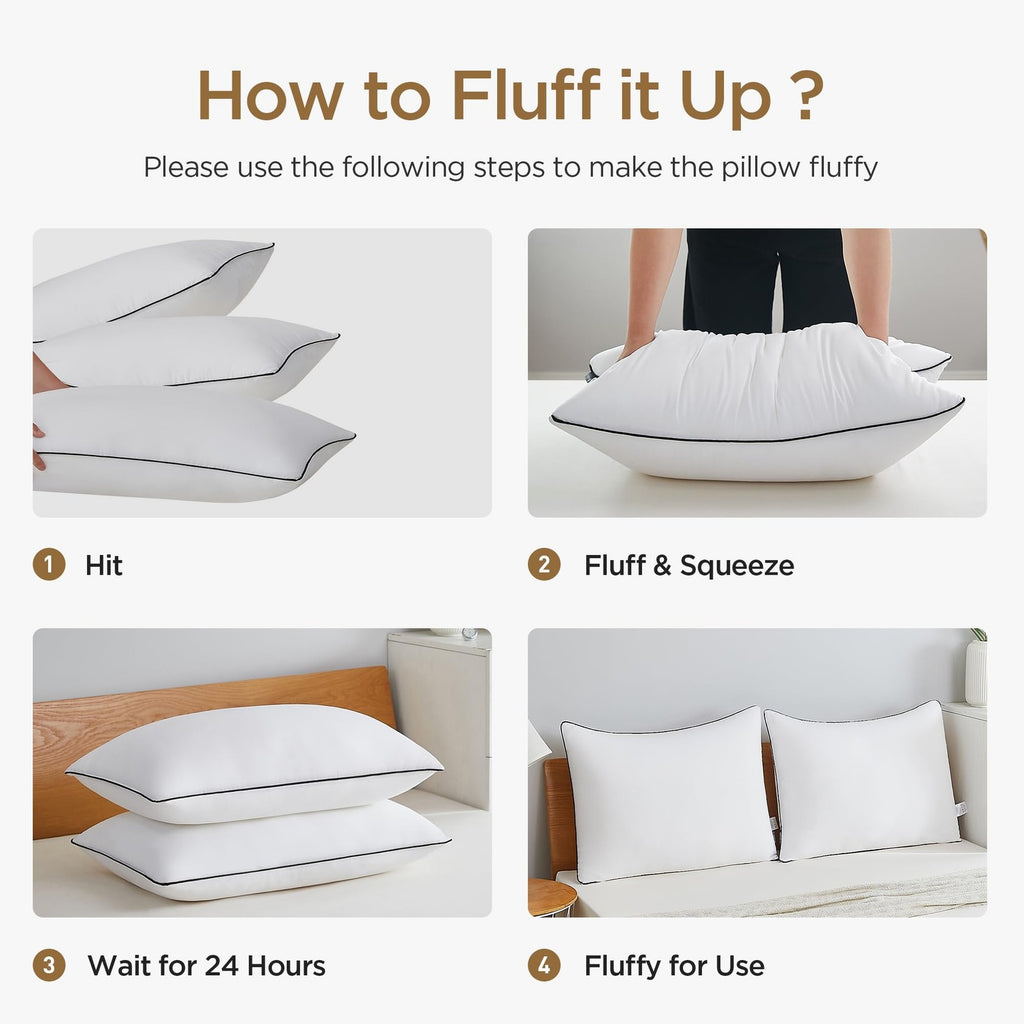 How to Fluff it Up ?

Please use the following steps to make the pillow fluffy

1 Hit

2 Fluff & Squeeze

3 Wait for 24 Hours

4 Fluffy for Use