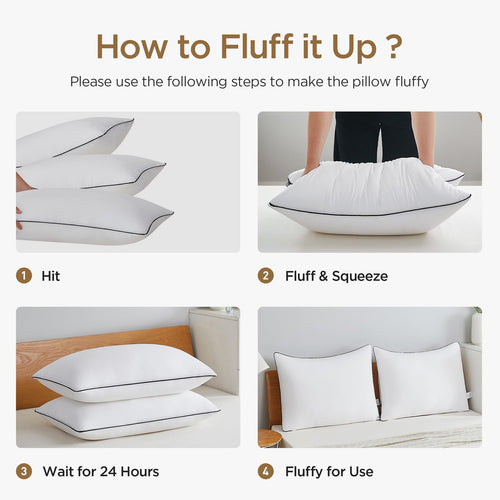 How to Fluff it Up ?

Please use the following steps to make the pillow fluffy

1 Hit

2 Fluff & Squeeze

3 Wait for 24 Hours

4 Fluffy for Use